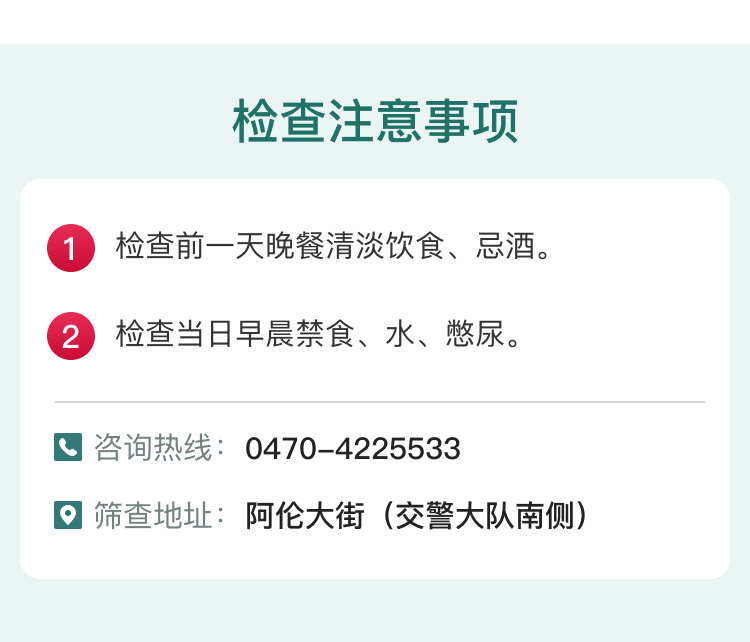 检查注意事项

1 检查前一天晚餐清淡饮食、忌酒。

2 检查当日早晨禁食、水、憋尿。

咨询热线：0470-4225533

筛查地址：阿伦大街（交警大队南侧）