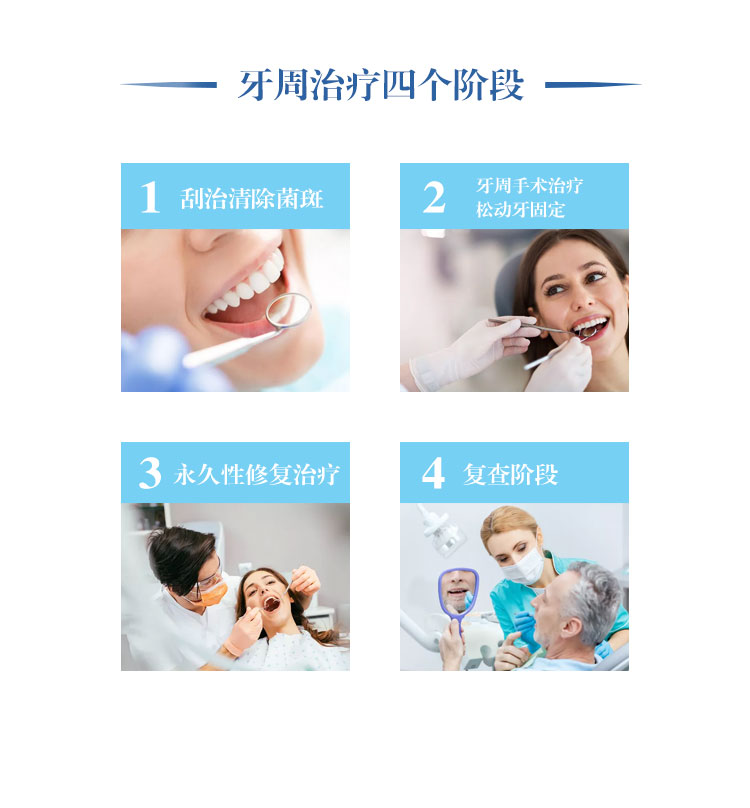 牙周治疗四个阶段

1 刮治清除菌斑

2 牙周手术治疗
松动牙固定

3 永久性修复治疗

4 复查阶段